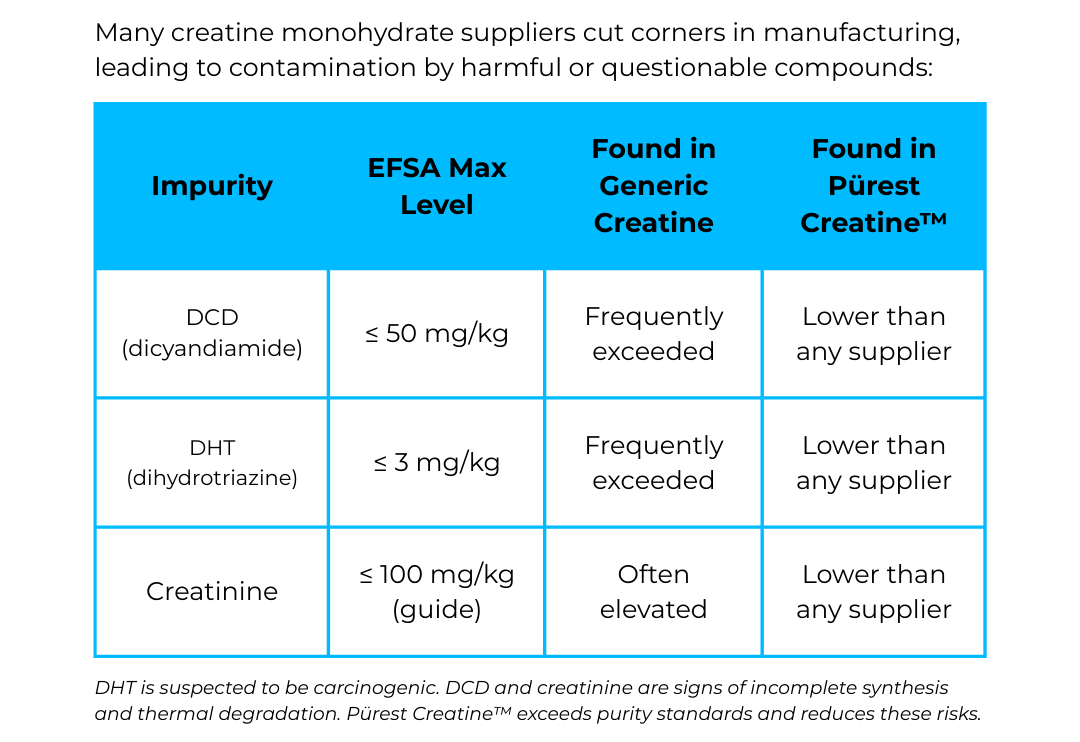 Many creatine monohydrate suppliers cut corners in manufacturing, leading to contamination by harmful or questionable compounds:

| Impurity | EFSA Max Level | Found in Generic Creatine | Found in Pürest Creatine™ |
|---|---|---|---|
| DCD (dicyandiamide) | ≤ 50 mg/kg | Frequently exceeded | Lower than any supplier |
| DHT (dihydrotriazine) | ≤ 3 mg/kg | Frequently exceeded | Lower than any supplier |
| Creatinine | ≤ 100 mg/kg (guide) | Often elevated | Lower than any supplier |

DHT is suspected to be carcinogenic. DCD and creatinine are signs of incomplete synthesis and thermal degradation. Pürest Creatine™ exceeds purity standards and reduces these risks.